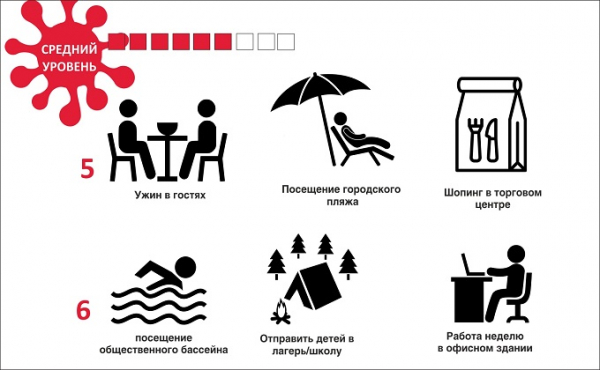 СРЕДНИЙ УРОВЕНЬ

5

Ужин в гостях

Посещение городского пляжа

Шопинг в торговом центре

6

посещение общественного бассейна

Отправить детей в лагерь/школу

Работа неделю в офисном здании